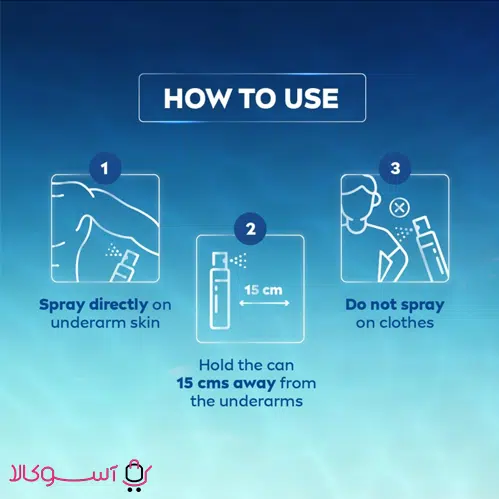 HOW TO USE

1

Spray directly on underarm skin

2

15 cm

Hold the can 15 cms away from the underarms

3

Do not spray on clothes

آسوکالا