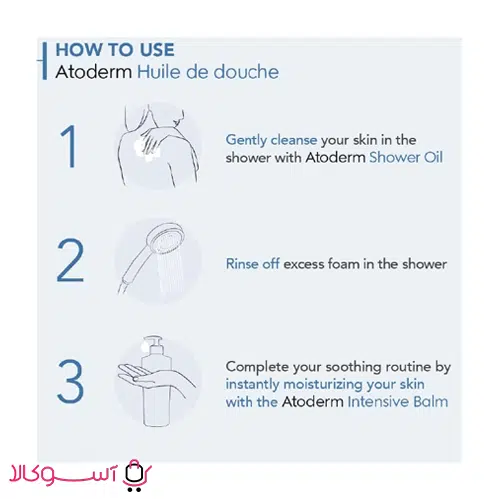 HOW TO USE
Atoderm Huile de douche

1

Gently cleanse your skin in the shower with Atoderm Shower Oil

2

Rinse off excess foam in the shower

3

Complete your soothing routine by instantly moisturizing your skin with the Atoderm Intensive Balm

آسوکالا