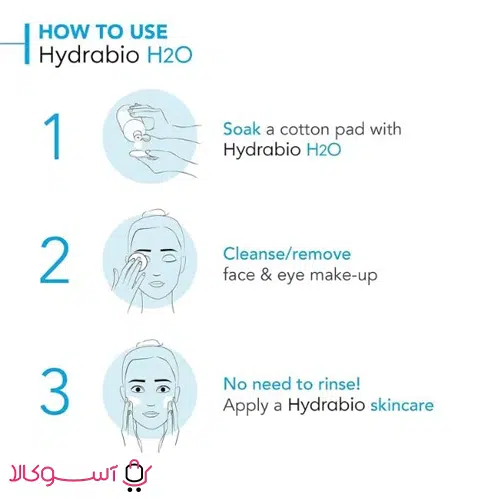 HOW TO USE
Hydrabio H2O

1

Soak a cotton pad with Hydrabio H2O

2

Cleanse/remove face & eye make-up

3

No need to rinse! Apply a Hydrabio skincare

آسوکالا